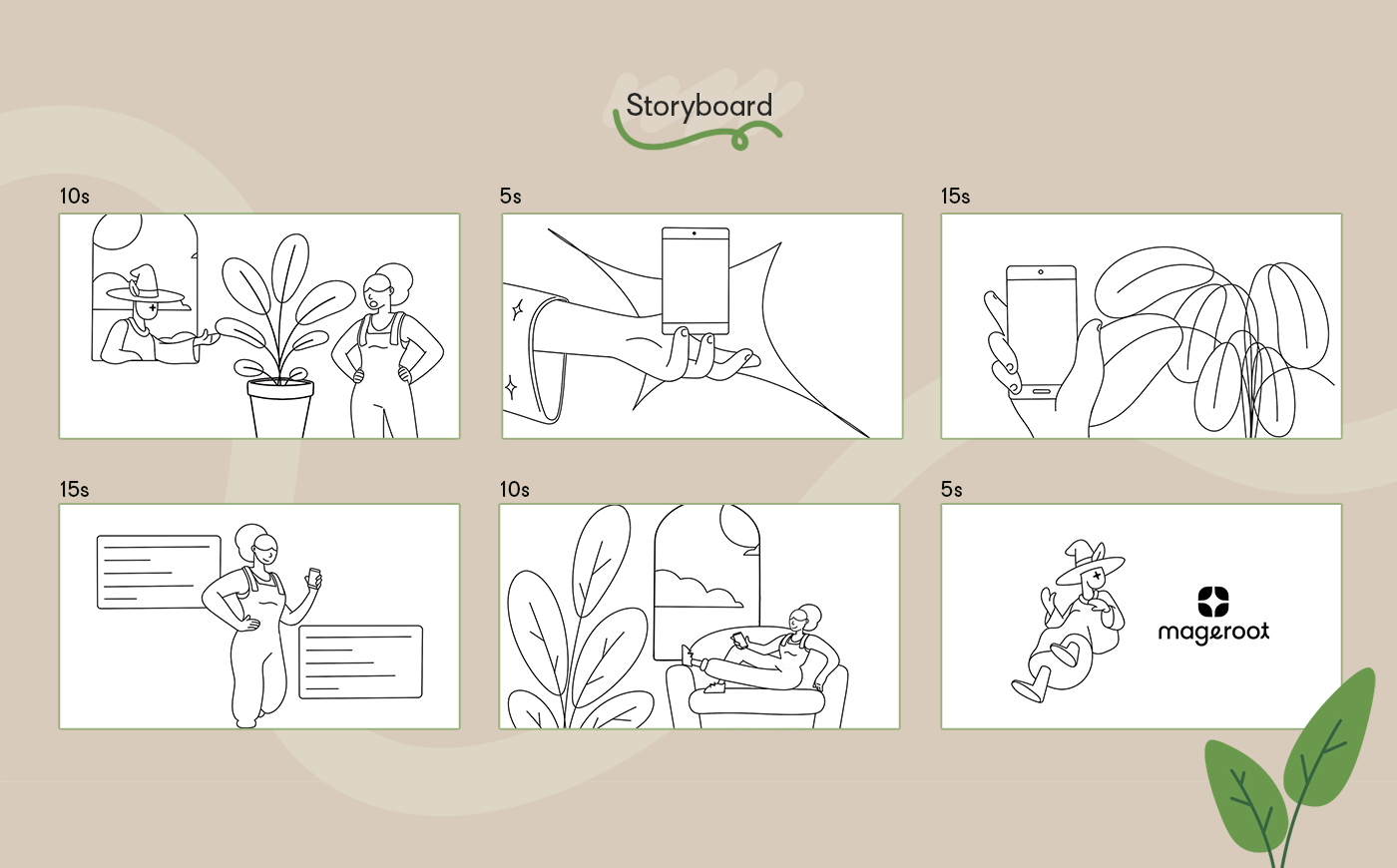 Storyboard

10s

5s

15s

15s

10s

5s

mageroot